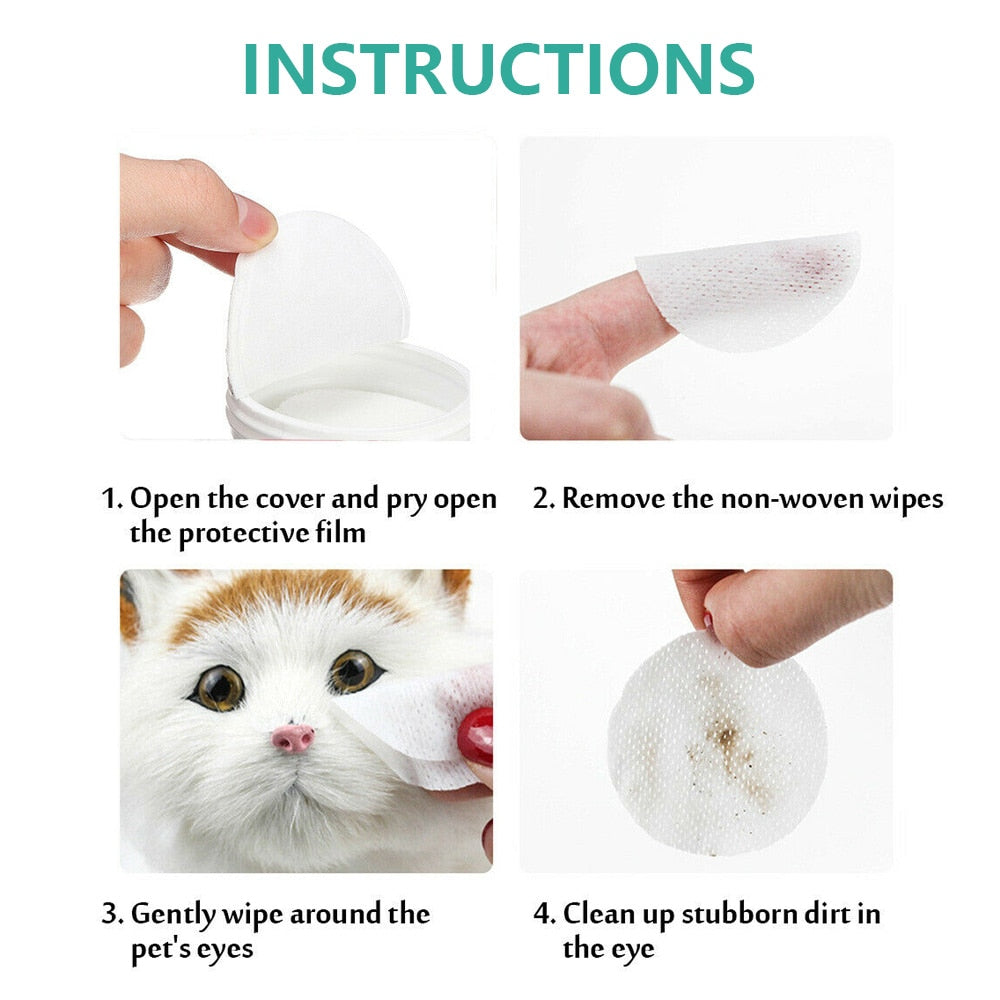 INSTRUCTIONS

1. Open the cover and pry open the protective film

2. Remove the non-woven wipes

3. Gently wipe around the pet's eyes

4. Clean up stubborn dirt in the eye